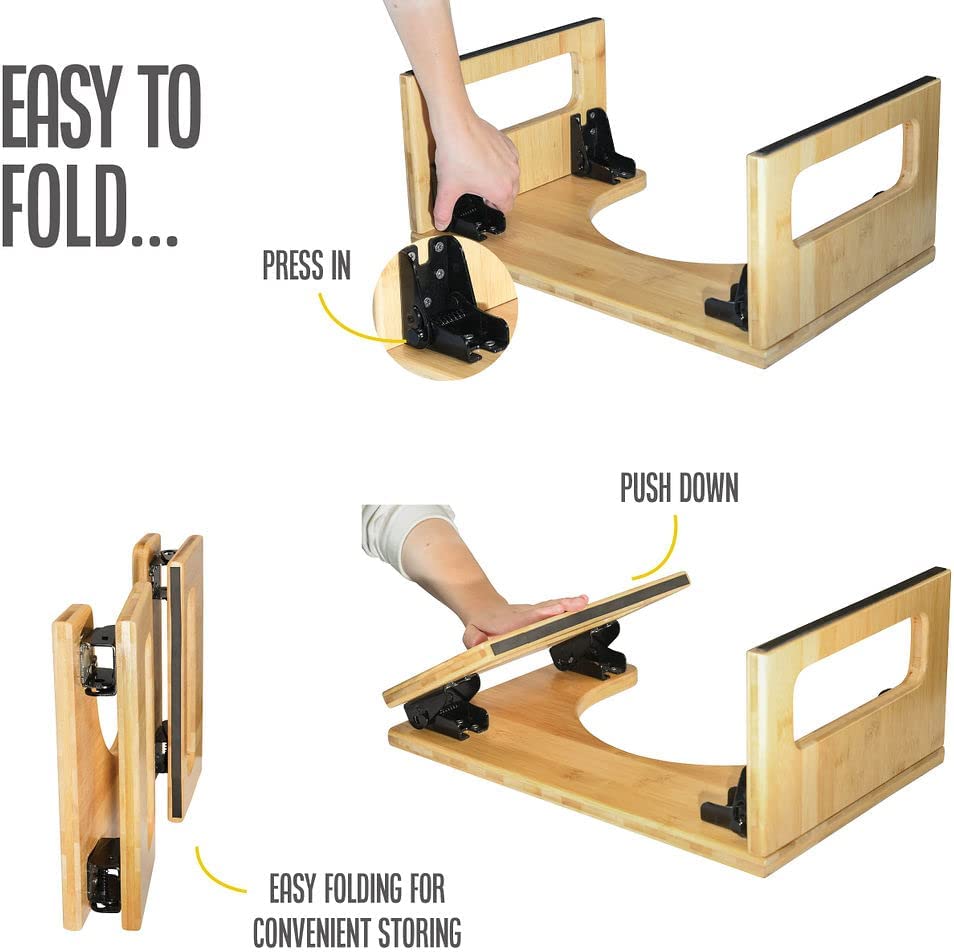 EASY TO FOLD...

PRESS IN

PUSH DOWN

EASY FOLDING FOR CONVENIENT STORING